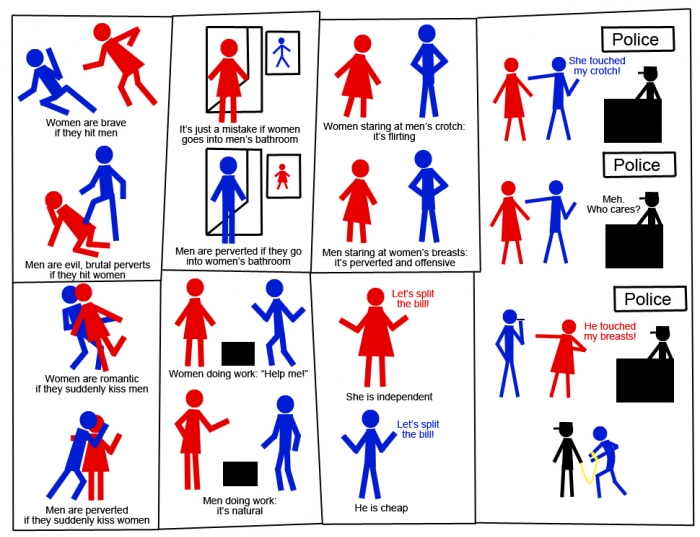 Women are brave if they hit men

Men are evil, brutal perverts if they hit women

Women are romantic if they suddenly kiss men

Men are perverted if they suddenly kiss women

It's just a mistake if women goes into men's bathroom

Men are perverted if they go into women's bathroom

Women doing work: "Help me!"

Men doing work: it's natural

Women staring at men's crotch: it's flirting

Men staring at women's breasts: it's perverted and offensive

Let's split the bill!

She is independent

Let's split the bill!

He is cheap

Police

She touched my crotch!

Police

Meh. Who cares?

Police

He touched my breasts!